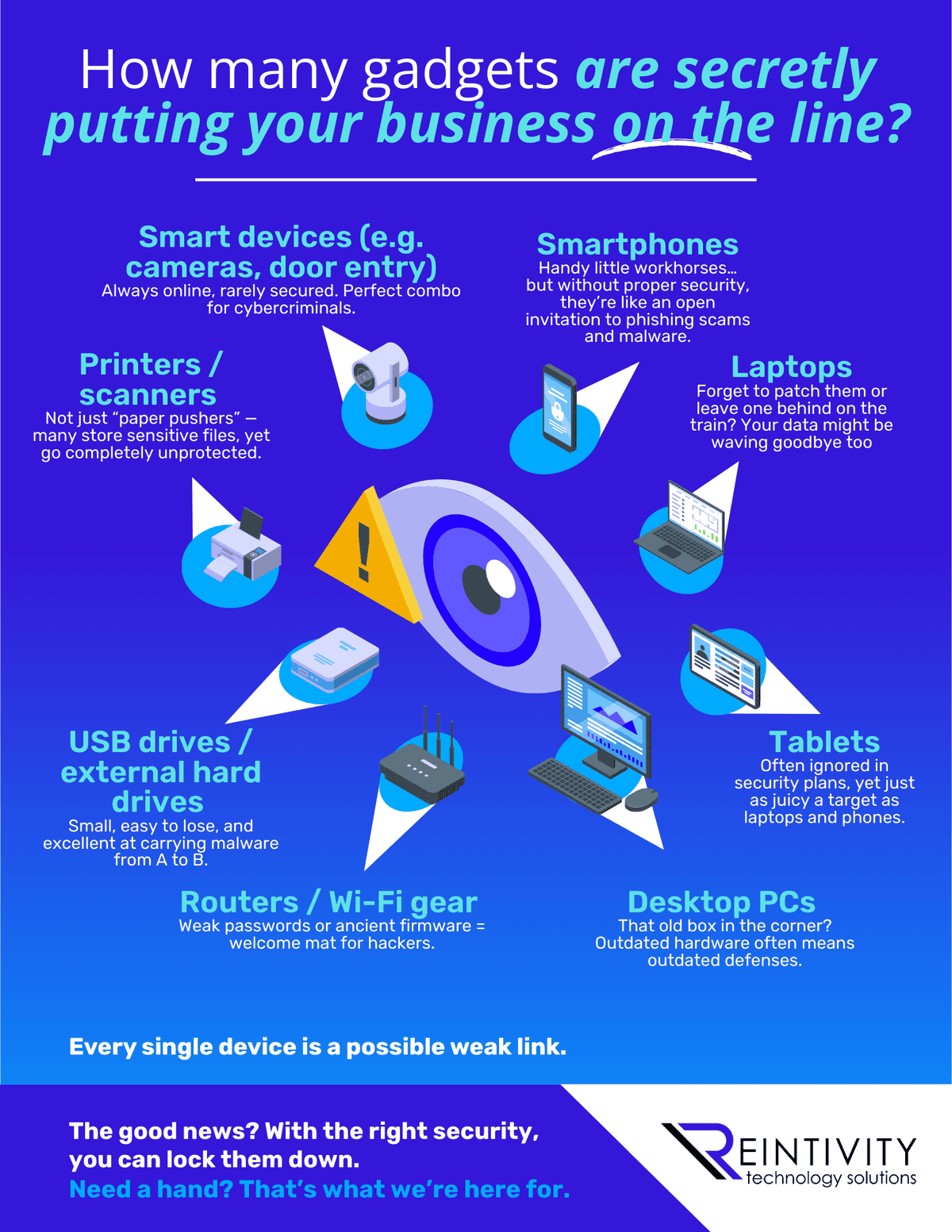 How many gadgets are secretly putting your business on the line?

Smart devices (e.g. cameras, door entry)
Always online, rarely secured. Perfect combo for cybercriminals.

Smartphones
Handy little workhorses… but without proper security, they're like an open invitation to phishing scams and malware.

Printers / scanners
Not just "paper pushers" — many store sensitive files, yet go completely unprotected.

Laptops
Forget to patch them or leave one behind on the train? Your data might be waving goodbye too

USB drives / external hard drives
Small, easy to lose, and excellent at carrying malware from A to B.

Tablets
Often ignored in security plans, yet just as juicy a target as laptops and phones.

Routers / Wi-Fi gear
Weak passwords or ancient firmware = welcome mat for hackers.

Desktop PCs
That old box in the corner? Outdated hardware often means outdated defenses.

Every single device is a possible weak link.

The good news? With the right security, you can lock them down.
Need a hand? That's what we're here for.

REINTIVITY
technology solutions