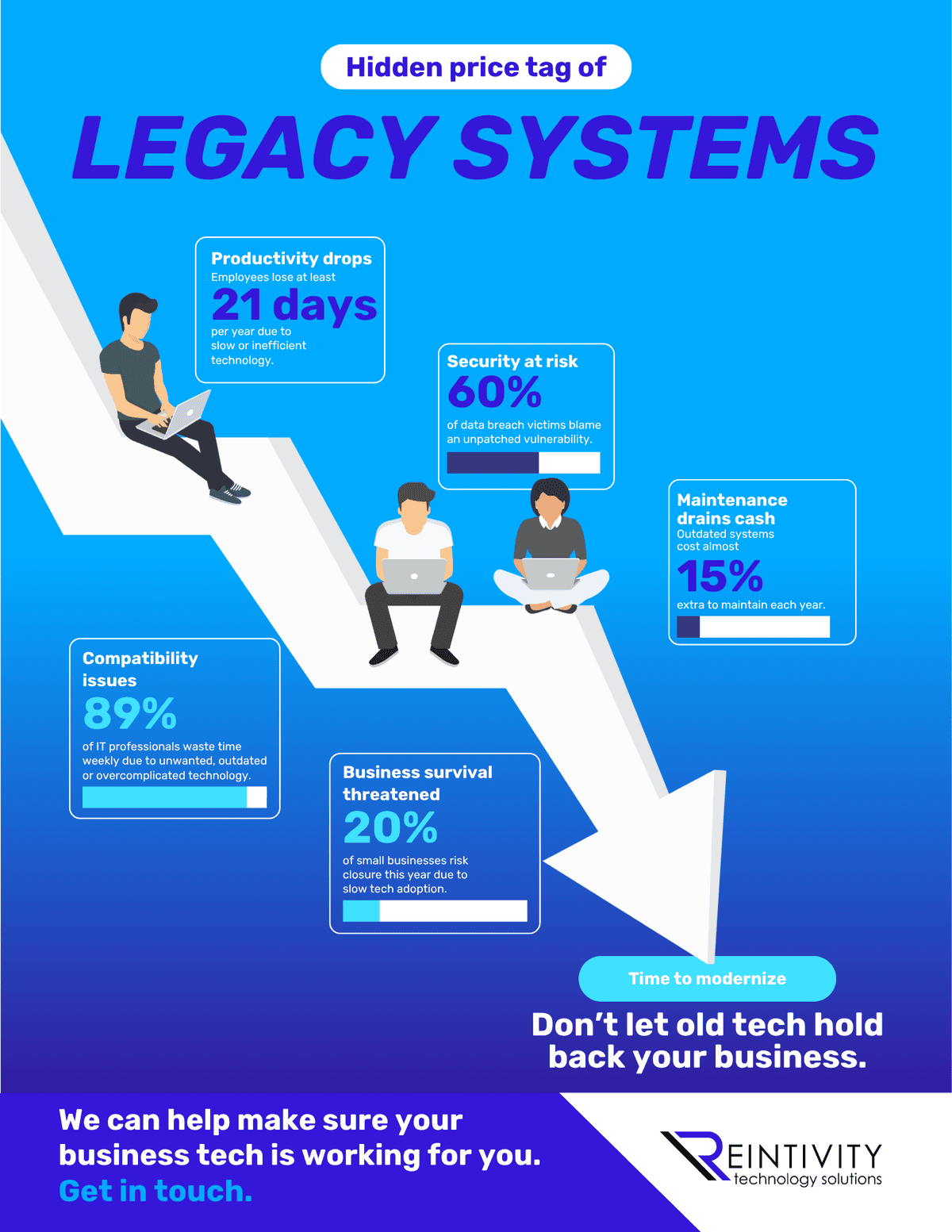 Hidden price tag of

LEGACY SYSTEMS

Productivity drops
Employees lose at least
21 days
per year due to slow or inefficient technology.

Security at risk
60%
of data breach victims blame an unpatched vulnerability.

Maintenance drains cash
Outdated systems cost almost
15%
extra to maintain each year.

Compatibility issues
89%
of IT professionals waste time weekly due to unwanted, outdated or overcomplicated technology.

Business survival threatened
20%
of small businesses risk closure this year due to slow tech adoption.

Time to modernize

Don't let old tech hold back your business.

We can help make sure your business tech is working for you.
Get in touch.

REINTIVITY
technology solutions